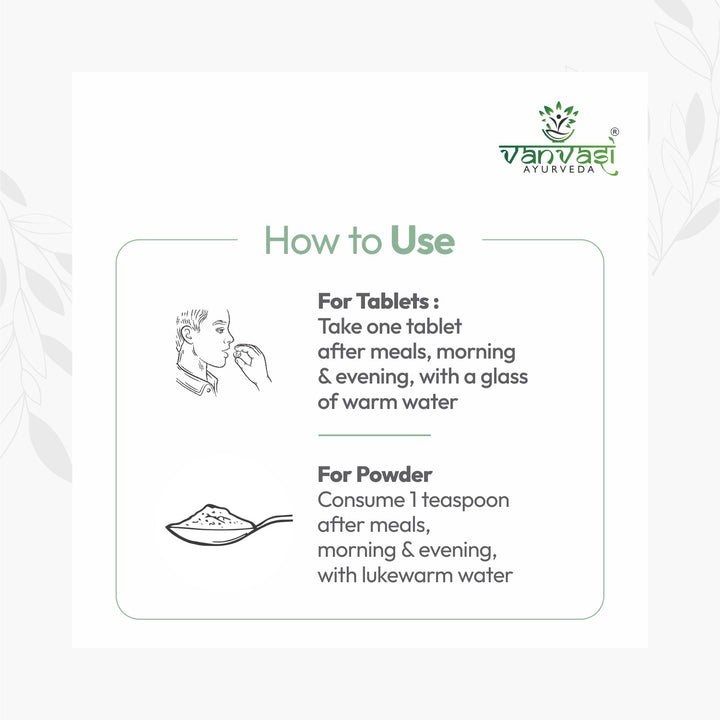 vanvasi®
AYURVEDA

How to Use

For Tablets :
Take one tablet after meals, morning & evening, with a glass of warm water

For Powder
Consume 1 teaspoon after meals, morning & evening, with lukewarm water